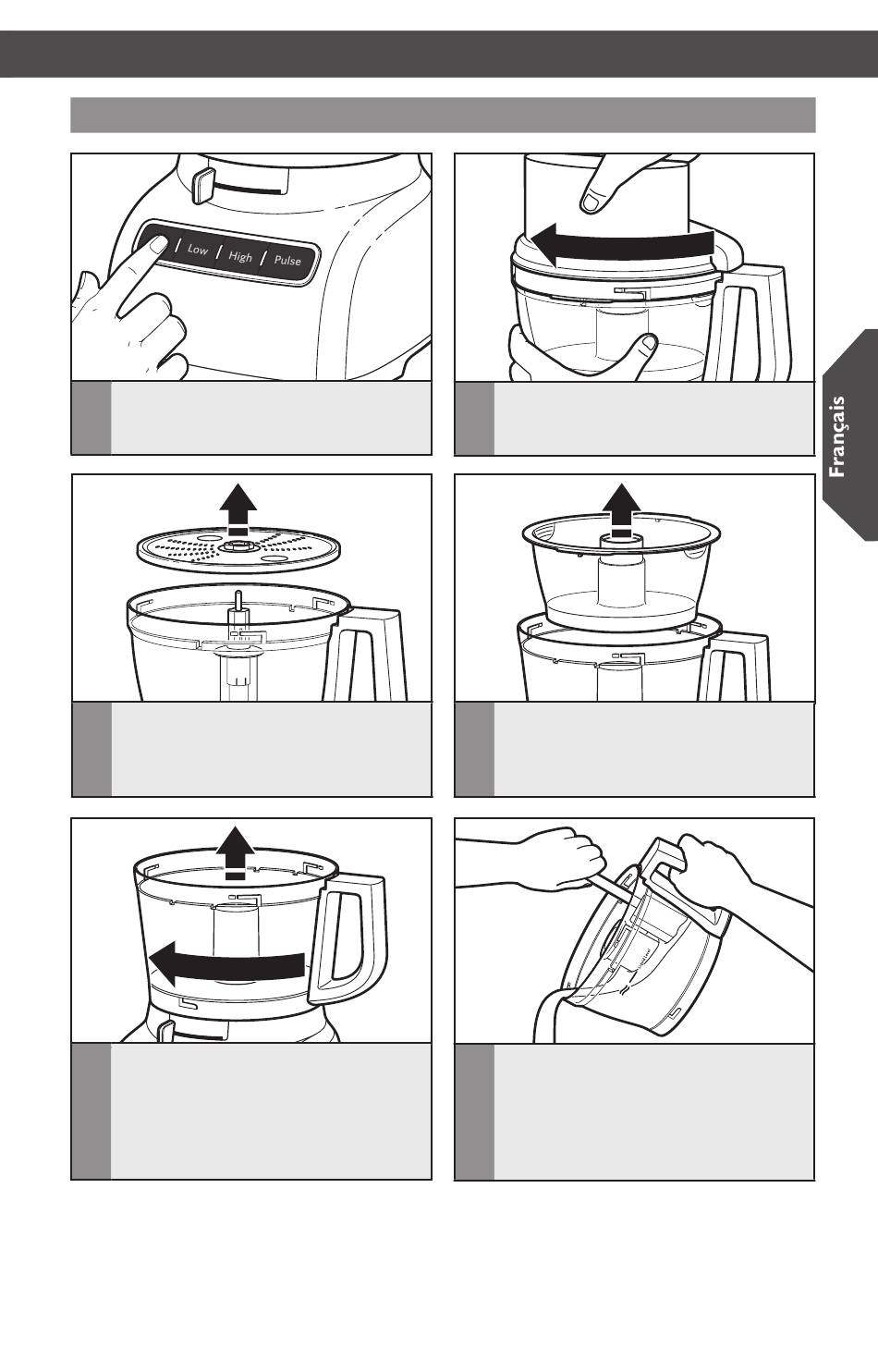 Low High Pulse

Français