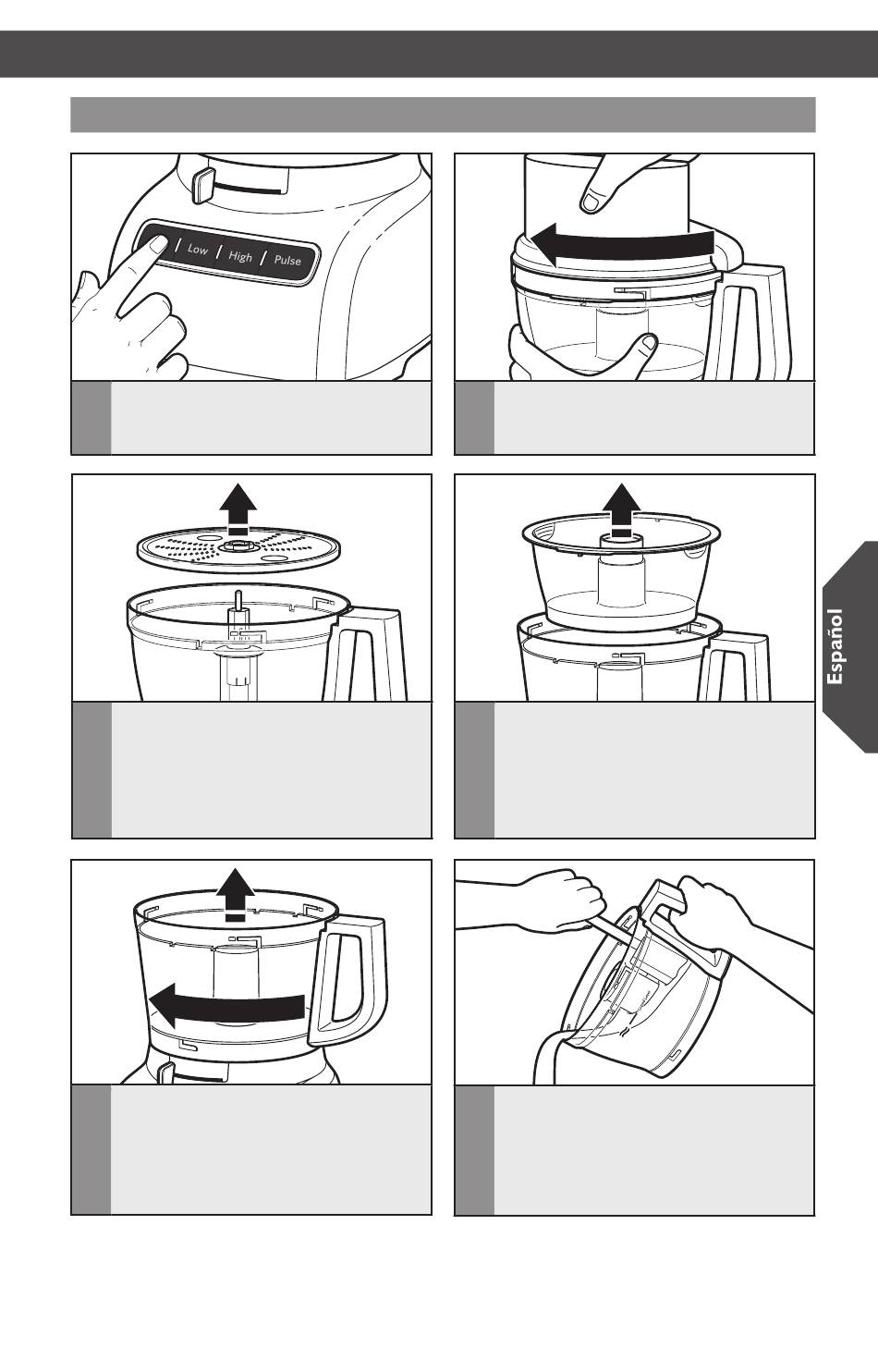 Low High Pulse

Español