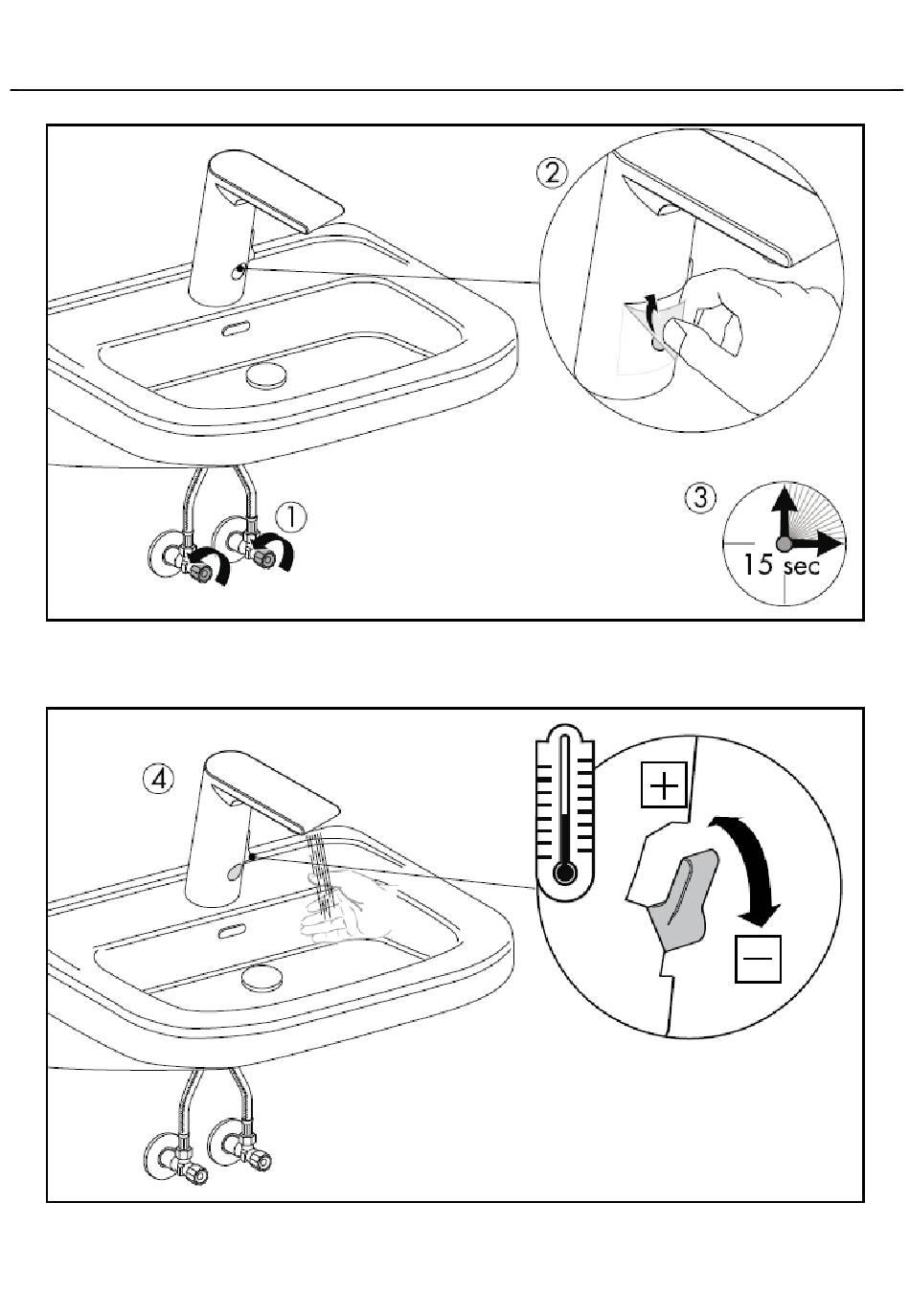 ②

①

③

15 sec

④

+

−