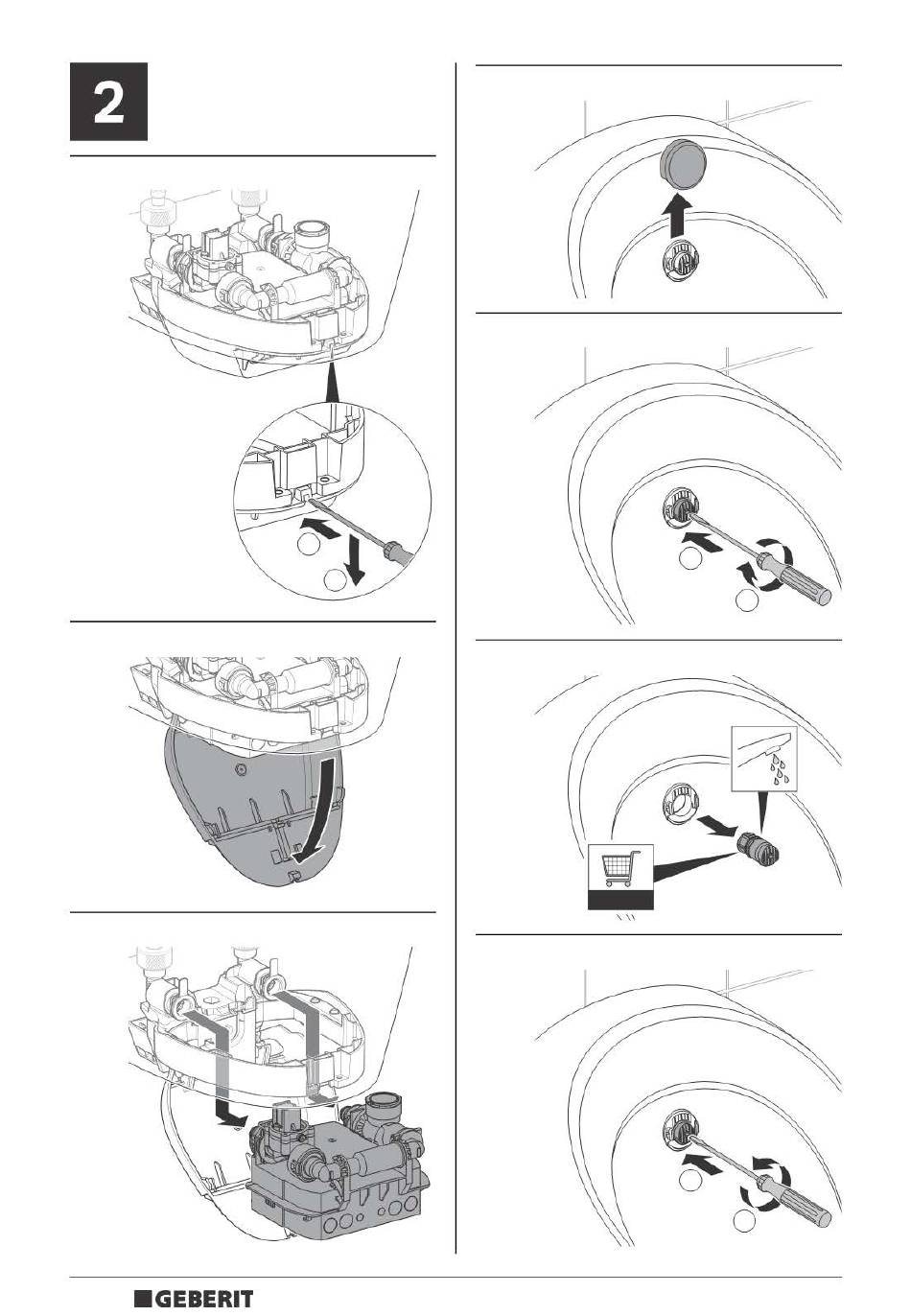 2

GEBERIT