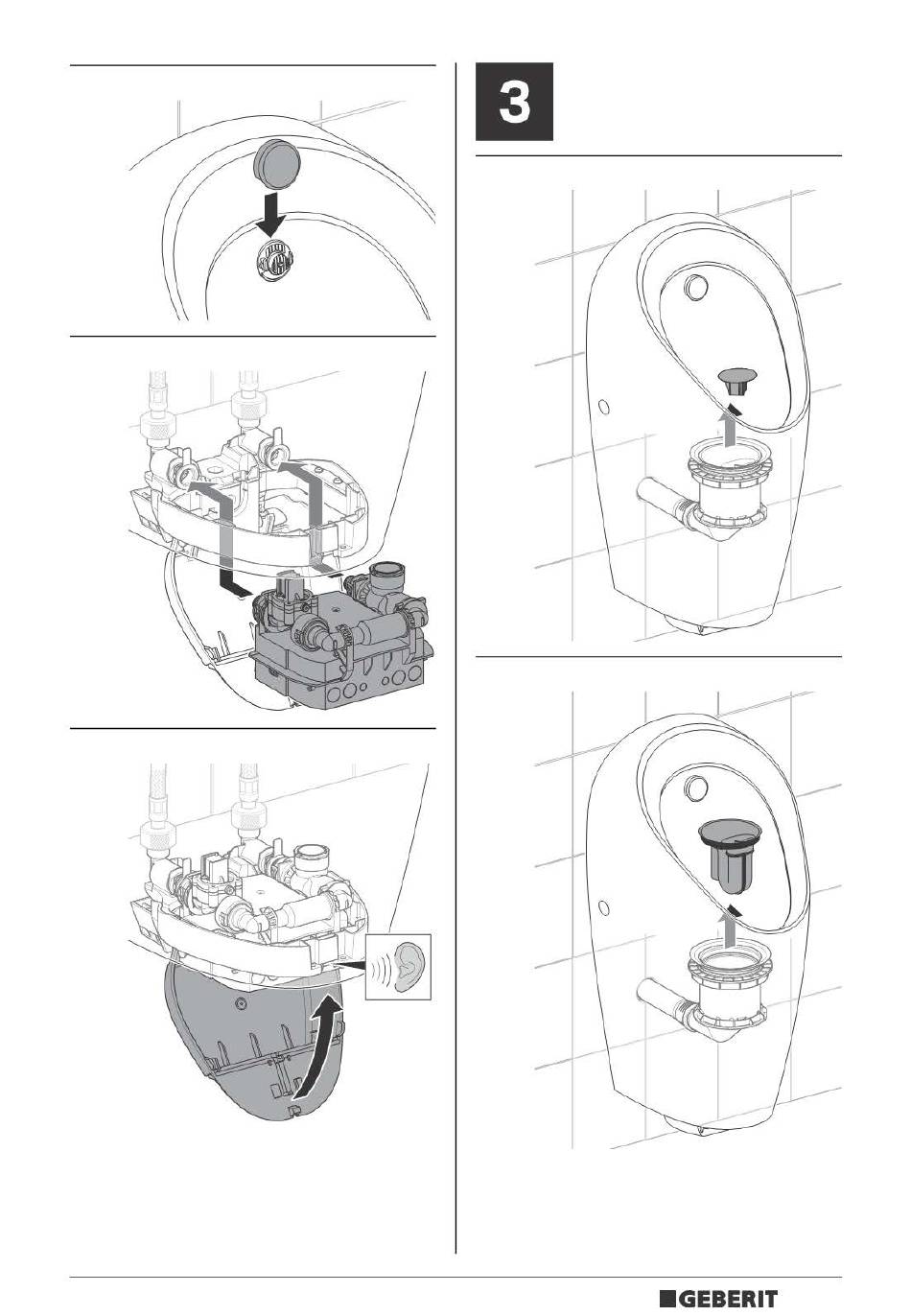 3

GEBERIT