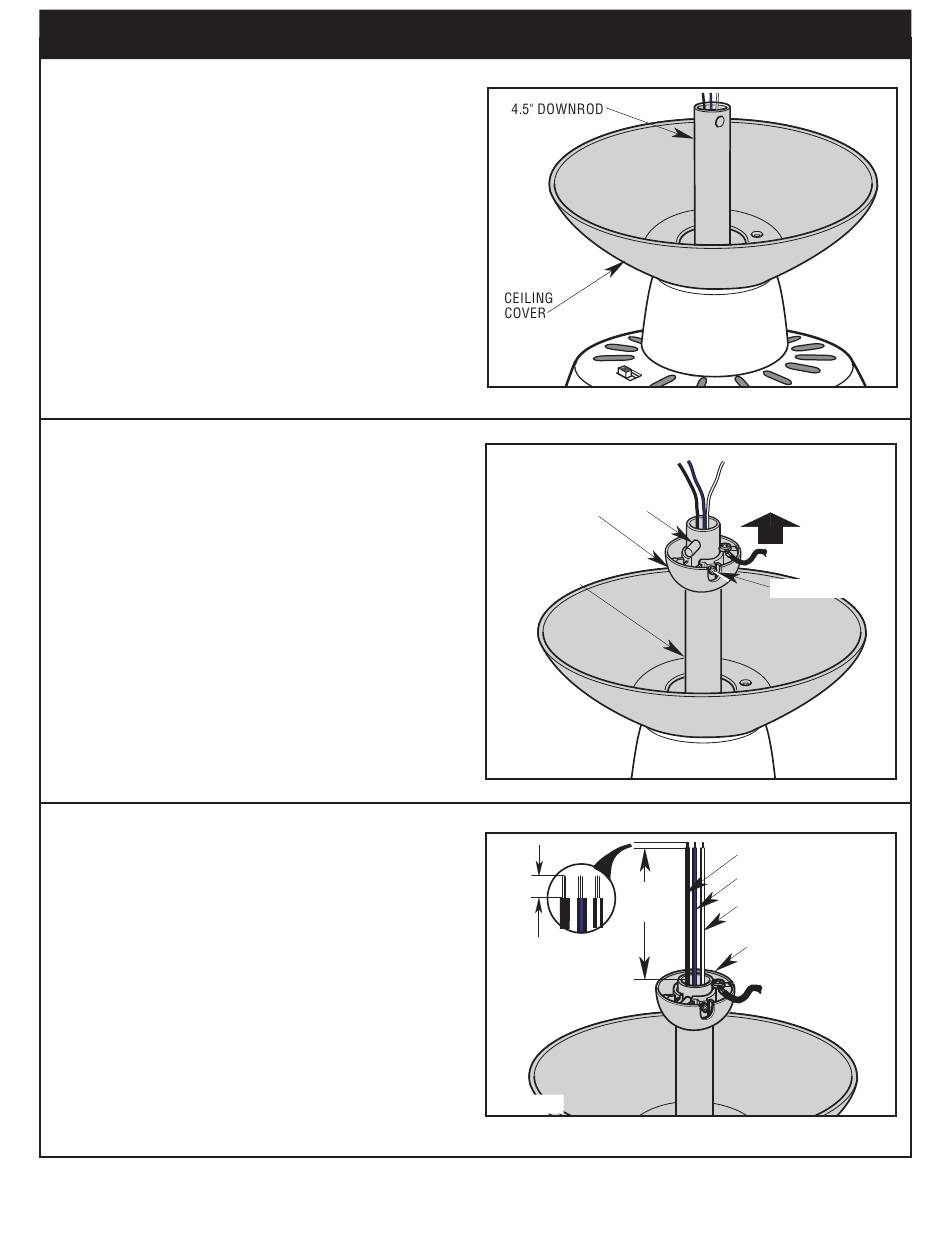 4.5" DOWNROD

CEILING COVER