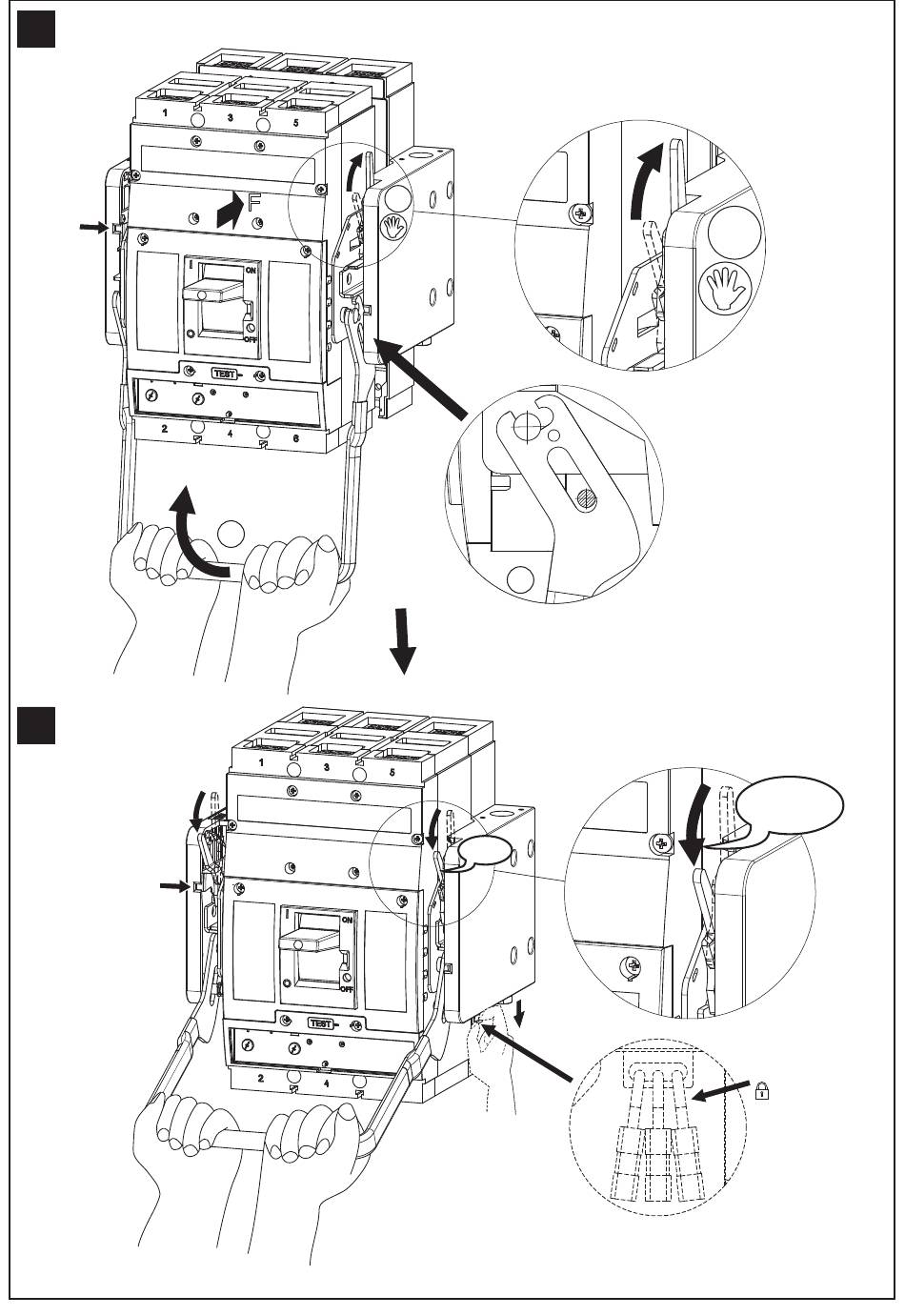 1 3 5
F
I
ON
OFF
TEST
2 4 6

1 3 5
I
ON
OFF
TEST
2 4