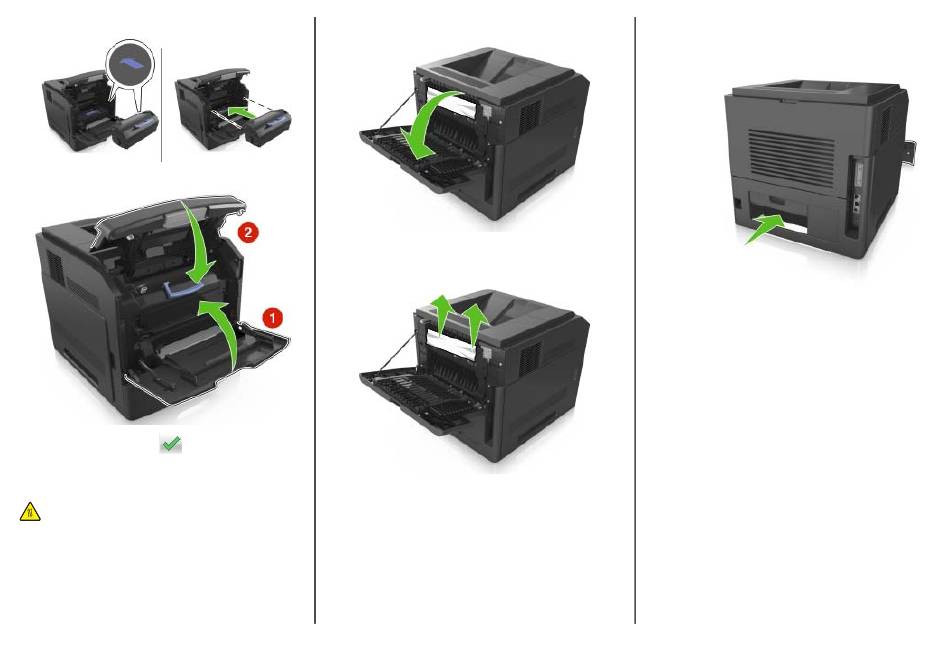 2

1