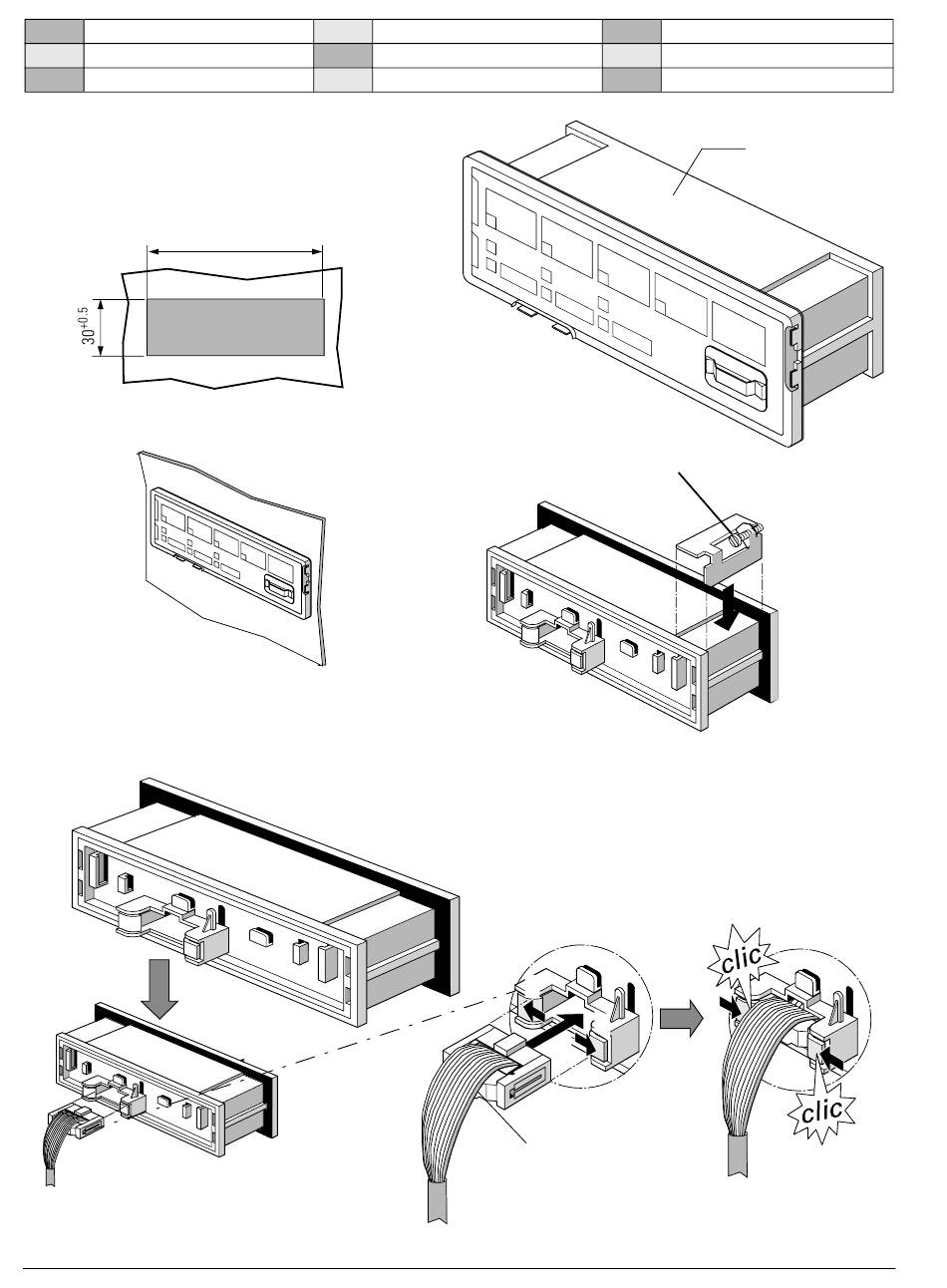 $30^{+0.5}$

clic

clic