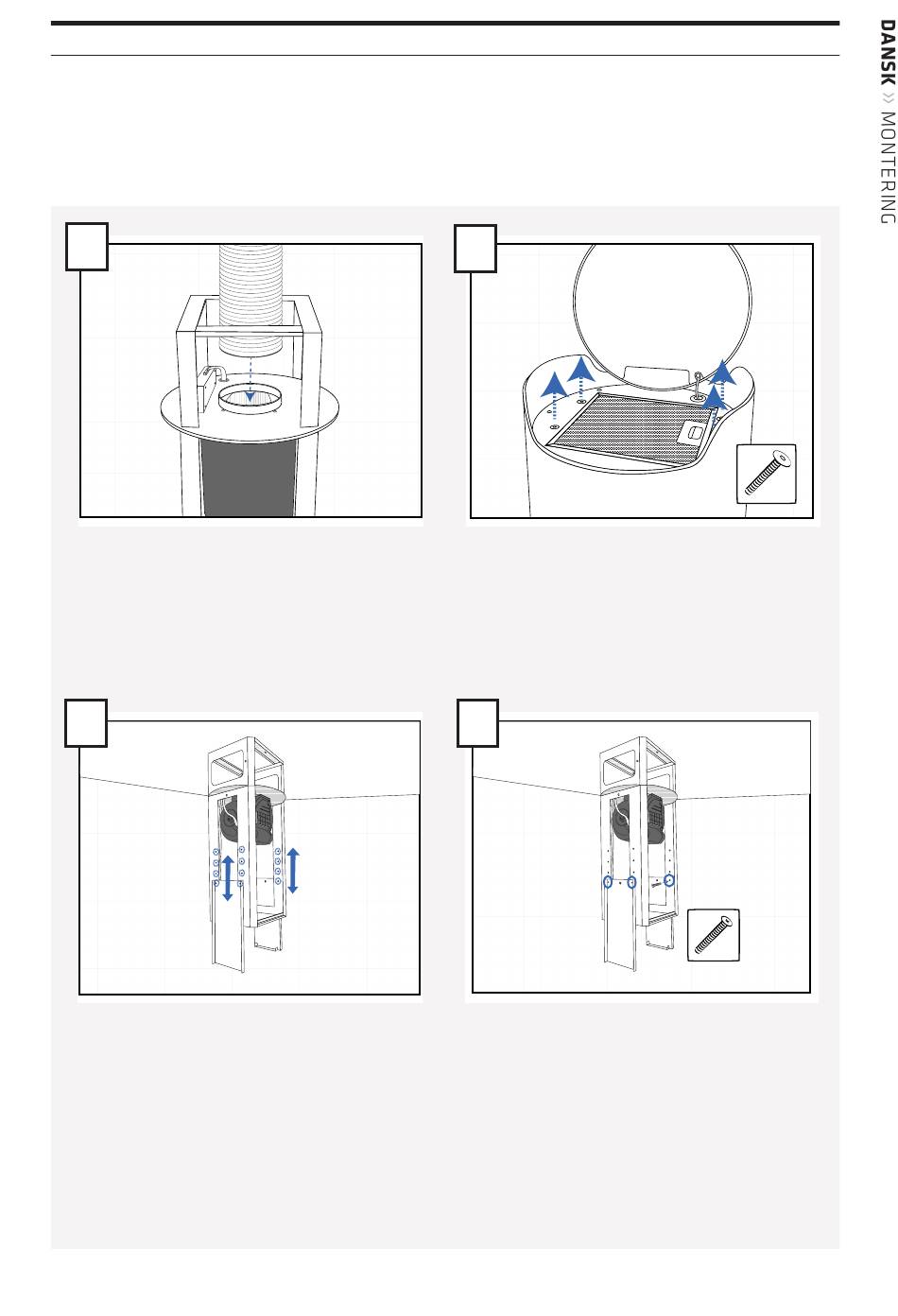 DANSK » MONTERING