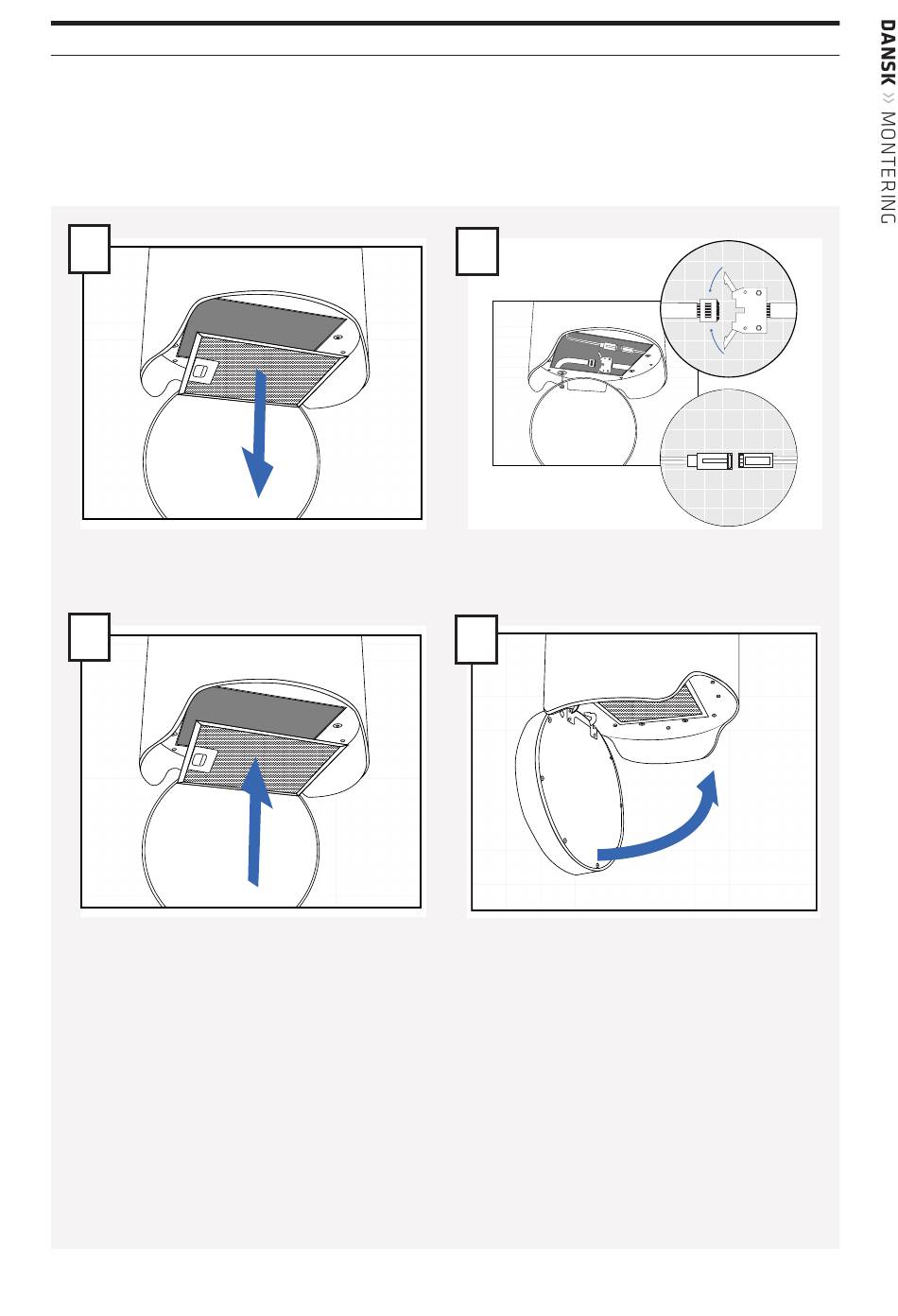 DANSK » MONTERING