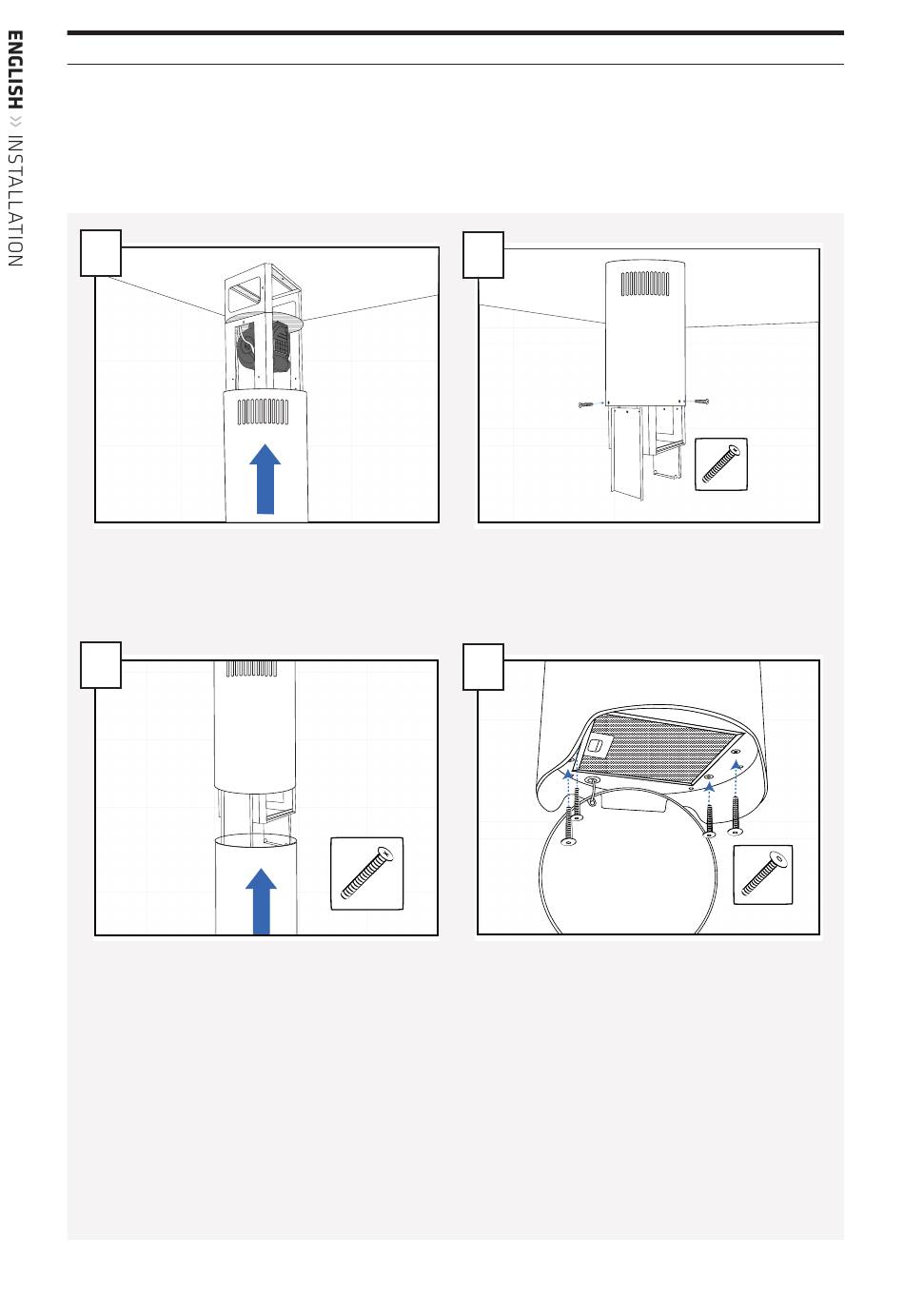 ENGLISH >> INSTALLATION