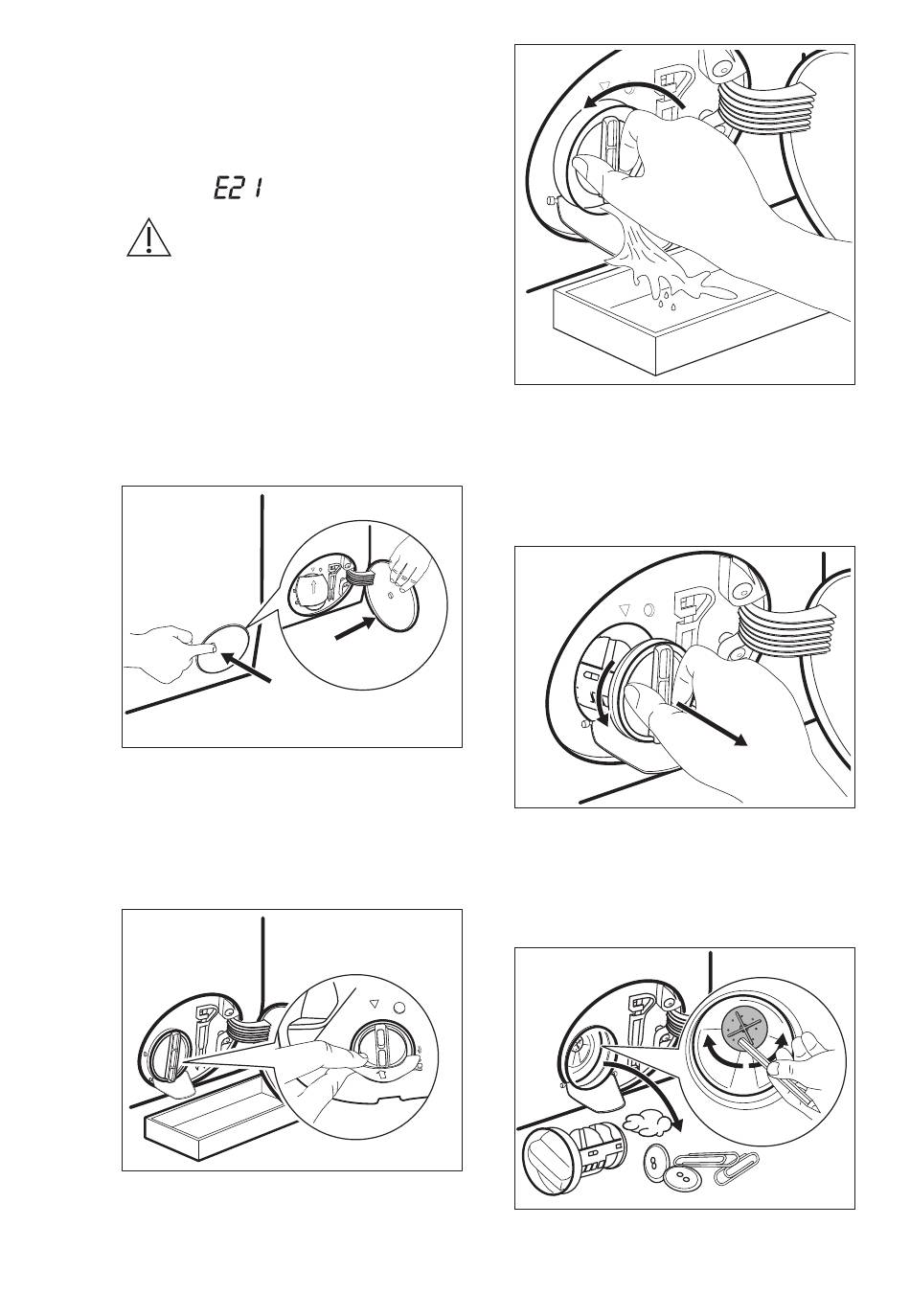 E21