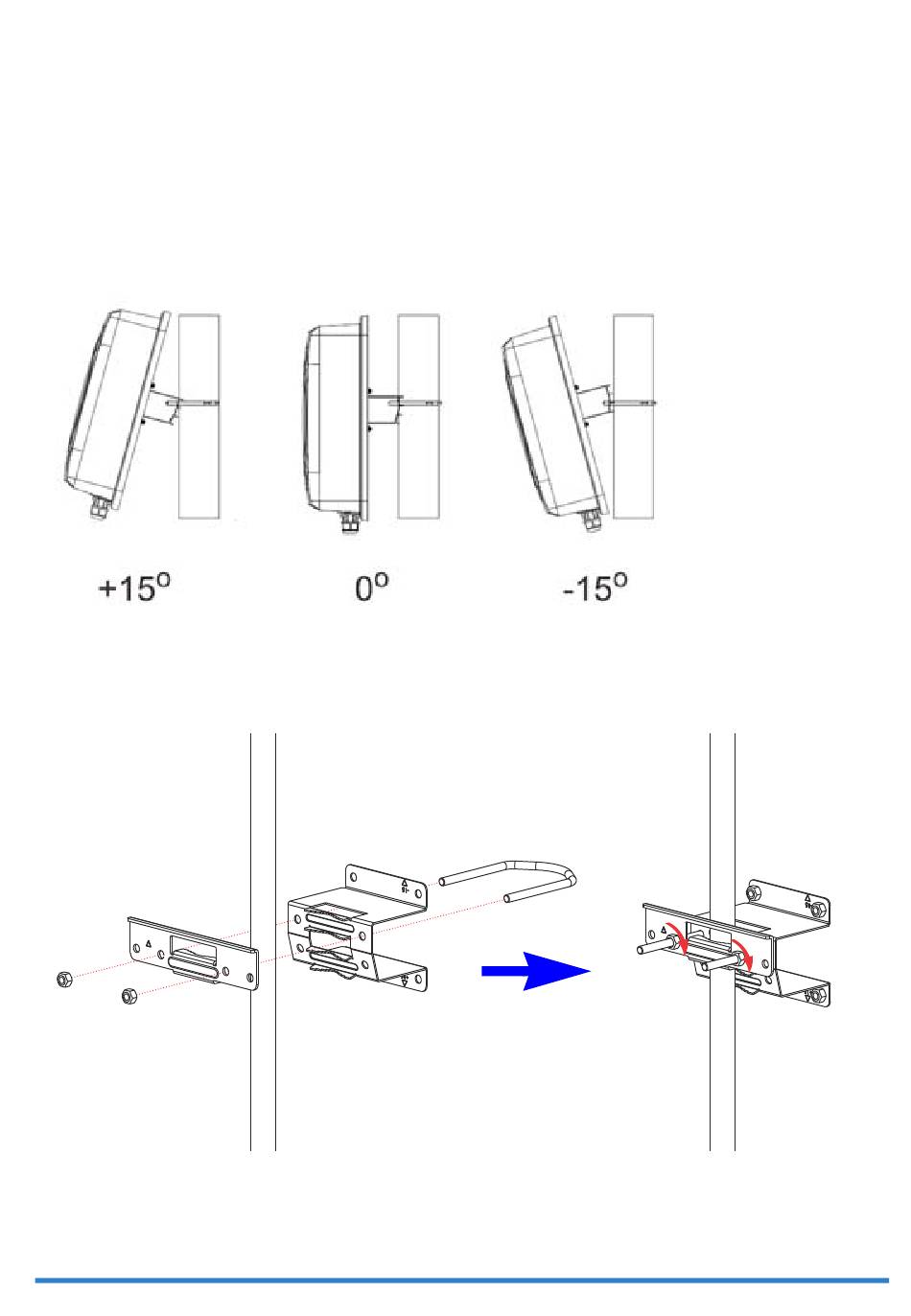 +15°

0°

-15°