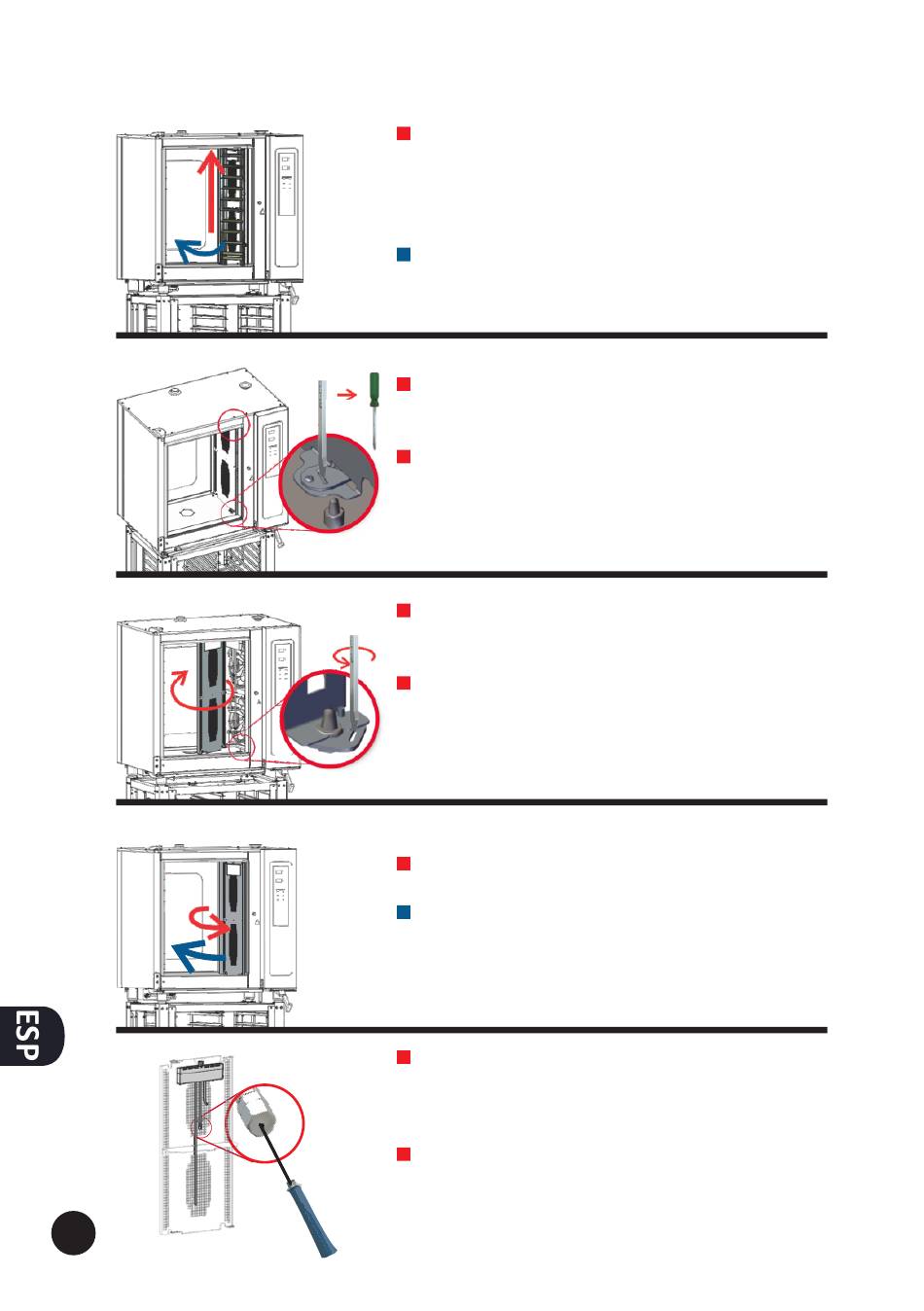 ESP