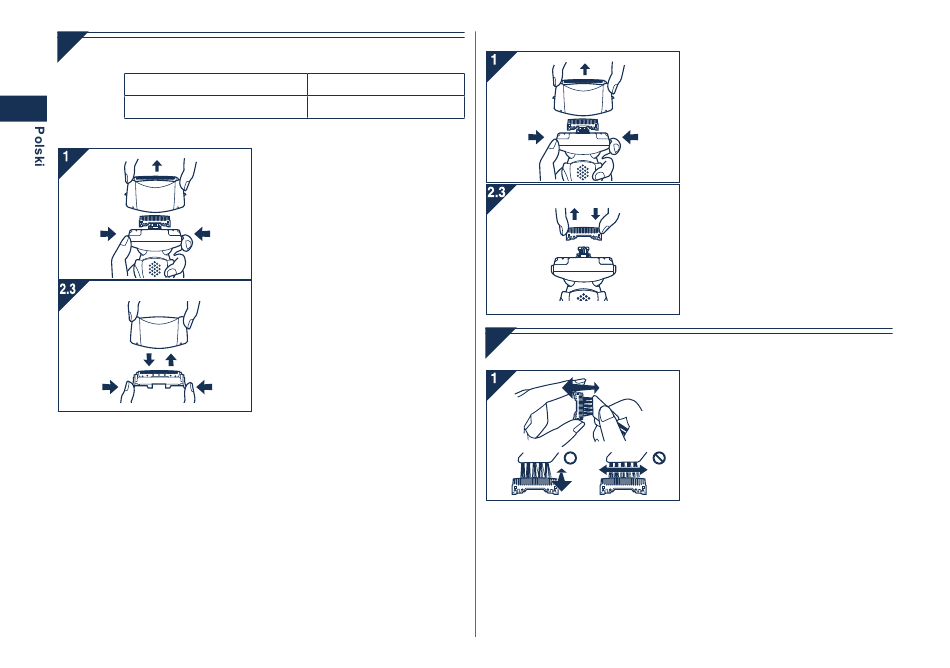 Polski

1

2.3

1

2.3

1