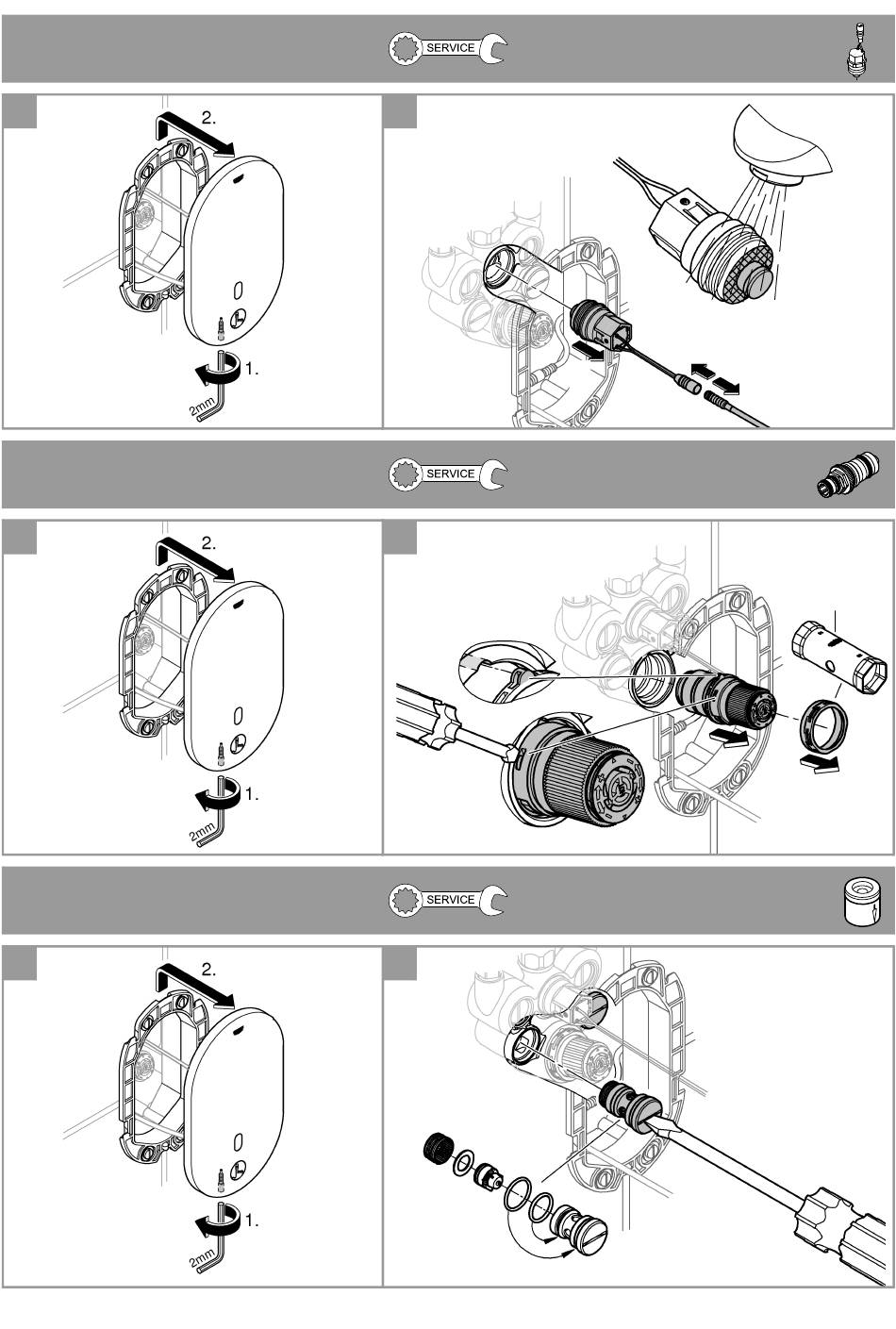 SERVICE

2.

1.

2mm

SERVICE

2.

1.

2mm

SERVICE

2.

1.

2mm