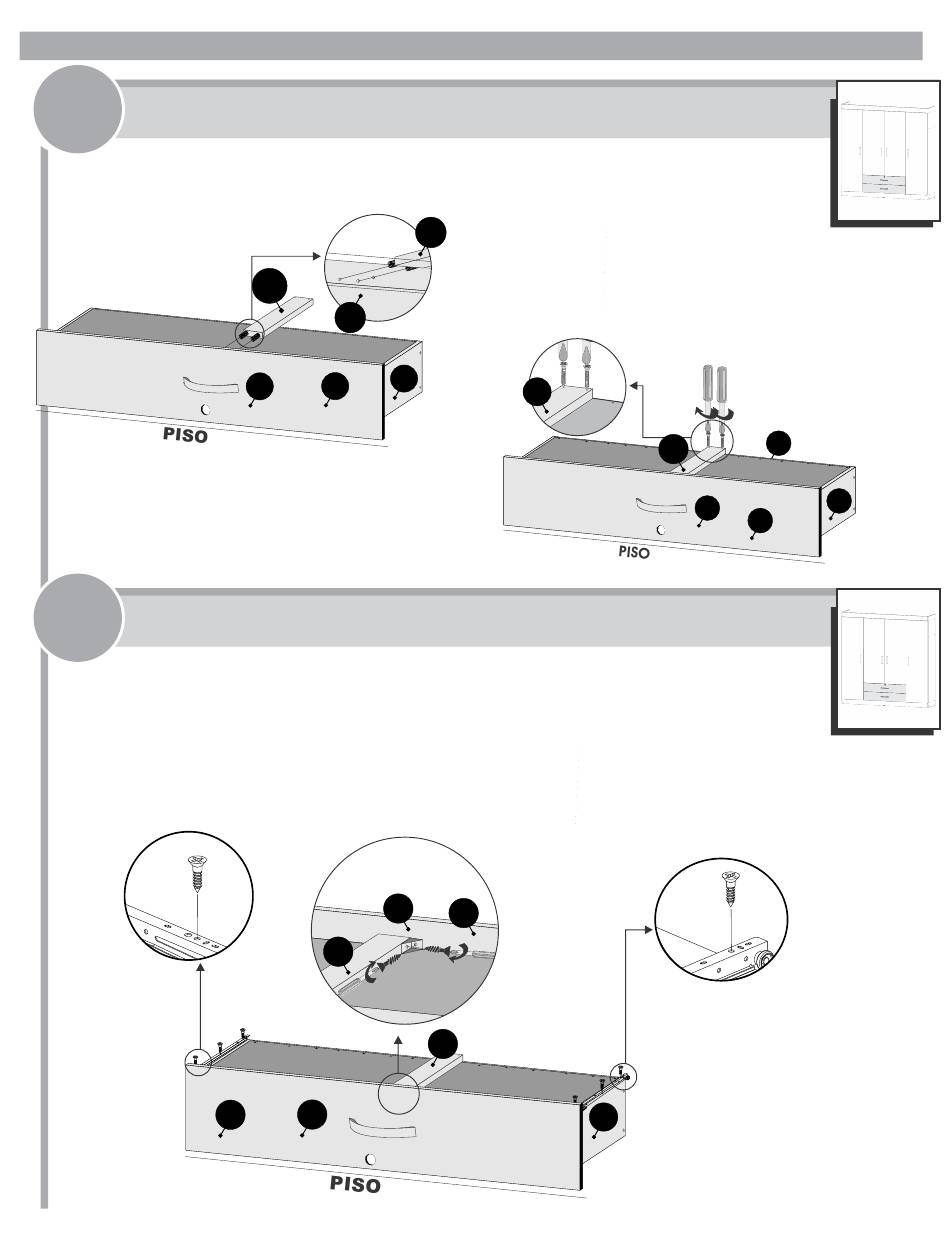 PISO

PISO

PISO