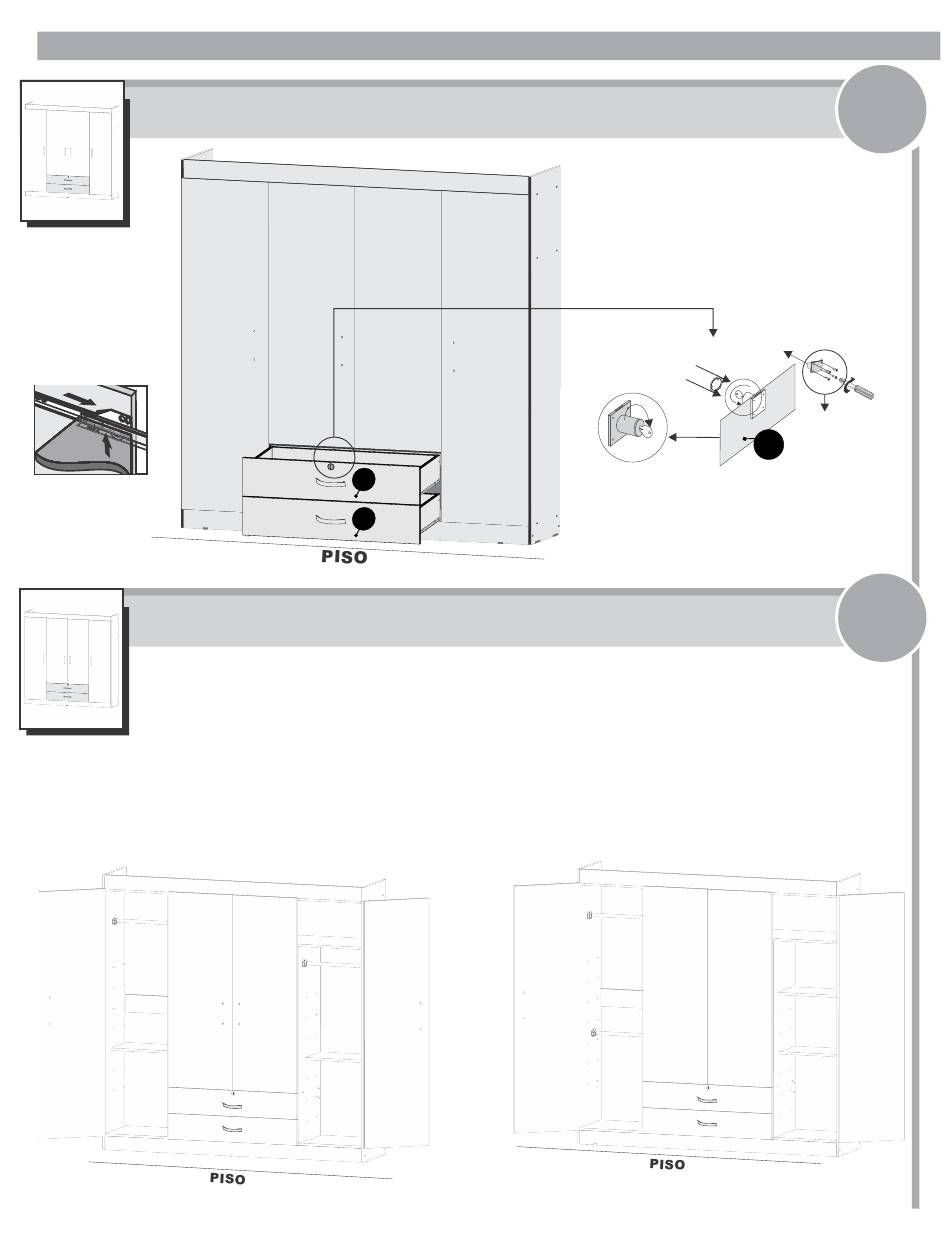 PISO

PISO

PISO